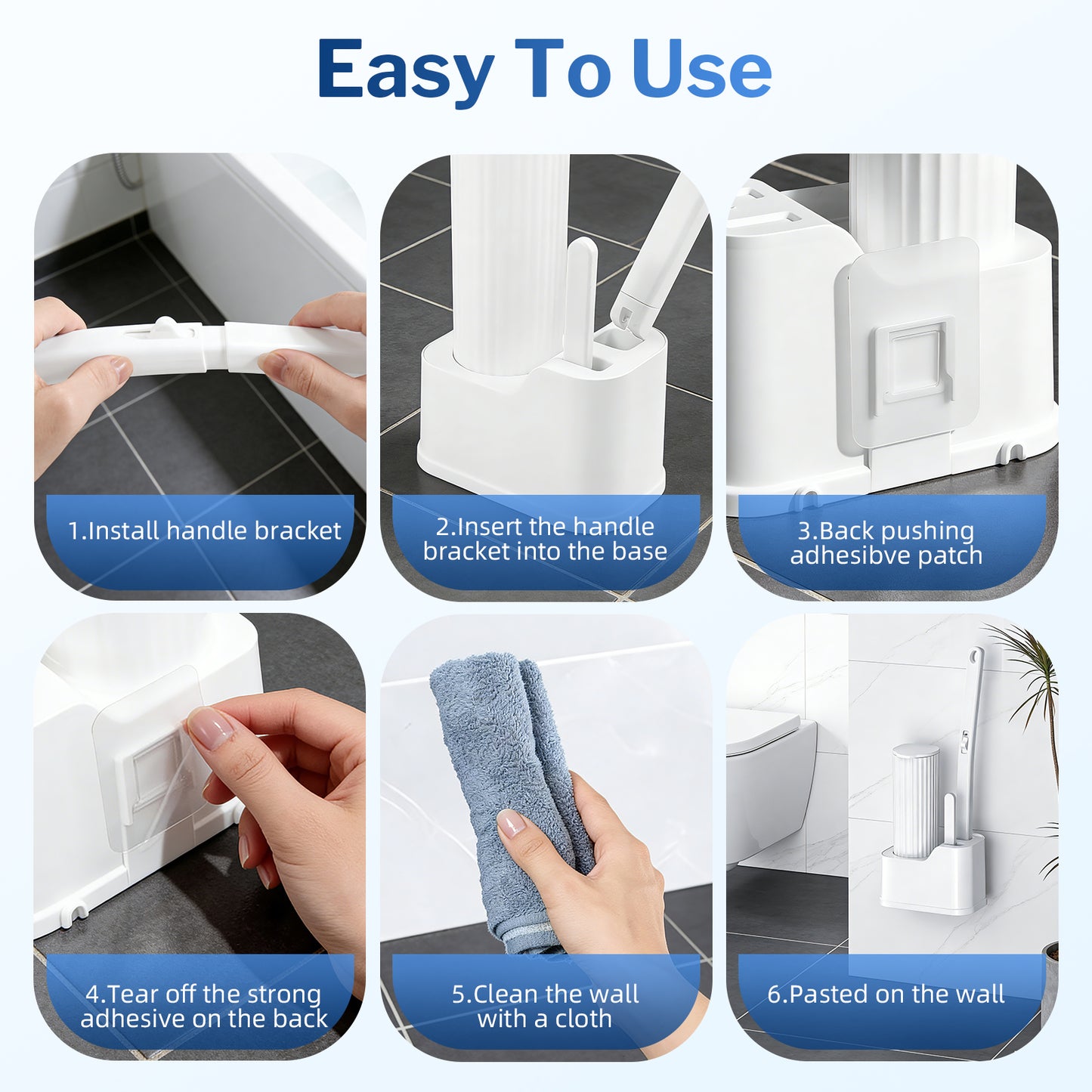 Easy To Use

1.Install handle bracket

2.Insert the handle bracket into the base

3.Back pushing adhesibve patch

4.Tear off the strong adhesive on the back

5.Clean the wall with a cloth

6.Pasted on the wall